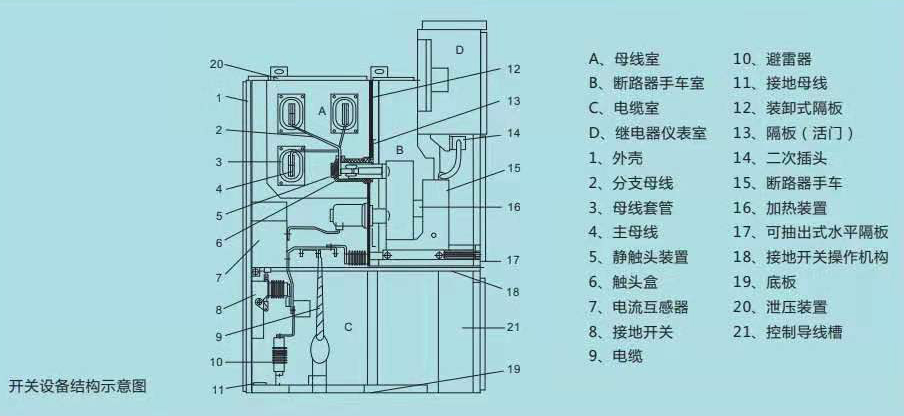 20
1
2
3
4
5
6
7
8
9
10
11
A
B
C
D
12
13
14
15
16
17
18
21
19

开关设备结构示意图

A、母线室
B、断路器手车室
C、电缆室
D、继电器仪表室
1、外壳
2、分支母线
3、母线套管
4、主母线
5、静触头装置
6、触头盒
7、电流互感器
8、接地开关
9、电缆

10、避雷器
11、接地母线
12、装卸式隔板
13、隔板（活门）
14、二次插头
15、断路器手车
16、加热装置
17、可抽出式水平隔板
18、接地开关操作机构
19、底板
20、泄压装置
21、控制导线槽